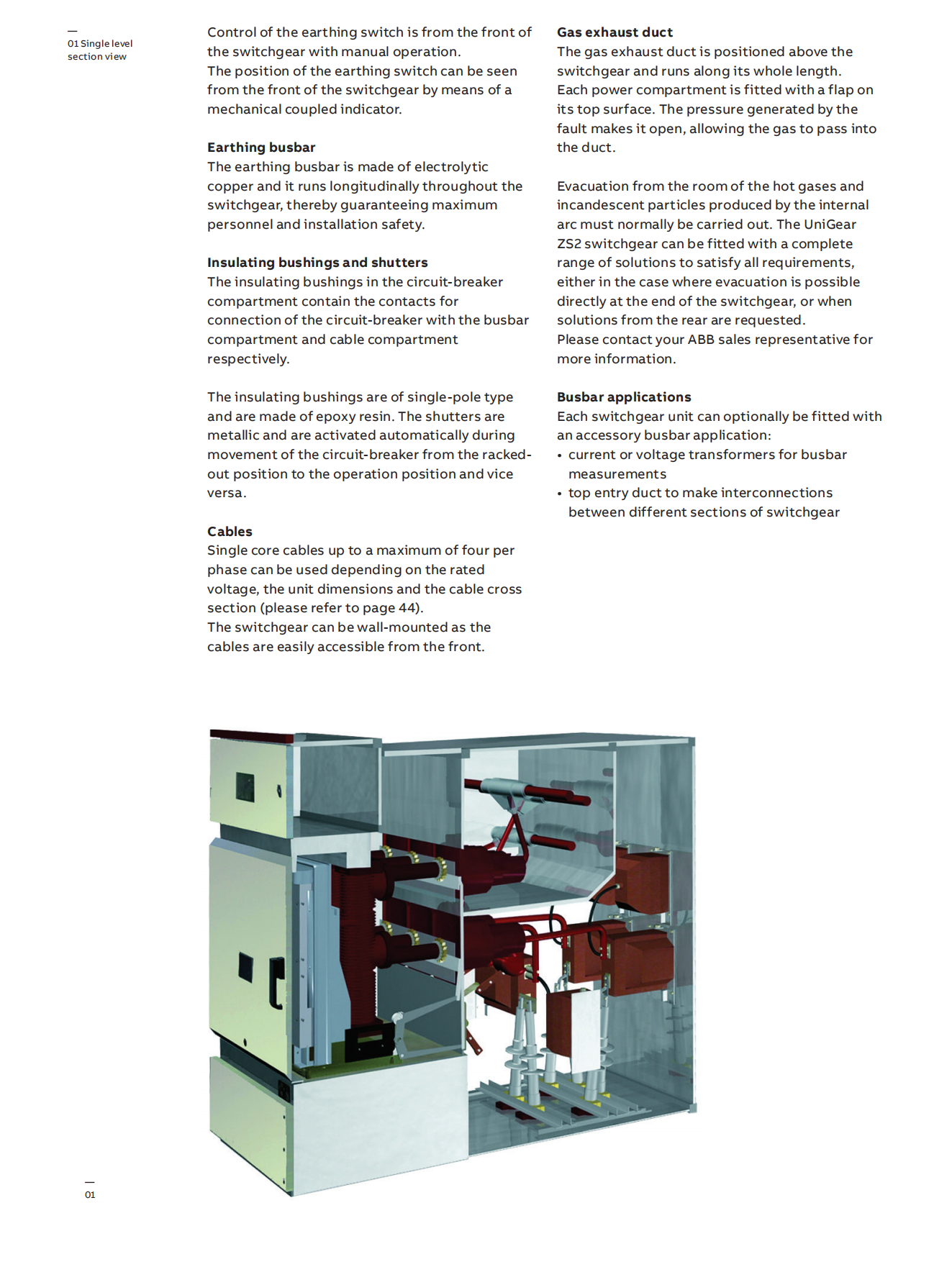 —
01 Single level section view

Control of the earthing switch is from the front of the switchgear with manual operation.
The position of the earthing switch can be seen from the front of the switchgear by means of a mechanical coupled indicator.

Earthing busbar
The earthing busbar is made of electrolytic copper and it runs longitudinally throughout the switchgear, thereby guaranteeing maximum personnel and installation safety.

Insulating bushings and shutters
The insulating bushings in the circuit-breaker compartment contain the contacts for connection of the circuit-breaker with the busbar compartment and cable compartment respectively.

The insulating bushings are of single-pole type and are made of epoxy resin. The shutters are metallic and are activated automatically during movement of the circuit-breaker from the racked-out position to the operation position and vice versa.

Cables
Single core cables up to a maximum of four per phase can be used depending on the rated voltage, the unit dimensions and the cable cross section (please refer to page 44).
The switchgear can be wall-mounted as the cables are easily accessible from the front.

Gas exhaust duct
The gas exhaust duct is positioned above the switchgear and runs along its whole length.
Each power compartment is fitted with a flap on its top surface. The pressure generated by the fault makes it open, allowing the gas to pass into the duct.

Evacuation from the room of the hot gases and incandescent particles produced by the internal arc must normally be carried out. The UniGear ZS2 switchgear can be fitted with a complete range of solutions to satisfy all requirements, either in the case where evacuation is possible directly at the end of the switchgear, or when solutions from the rear are requested.
Please contact your ABB sales representative for more information.

Busbar applications
Each switchgear unit can optionally be fitted with an accessory busbar application:
• current or voltage transformers for busbar measurements
• top entry duct to make interconnections between different sections of switchgear

—
01