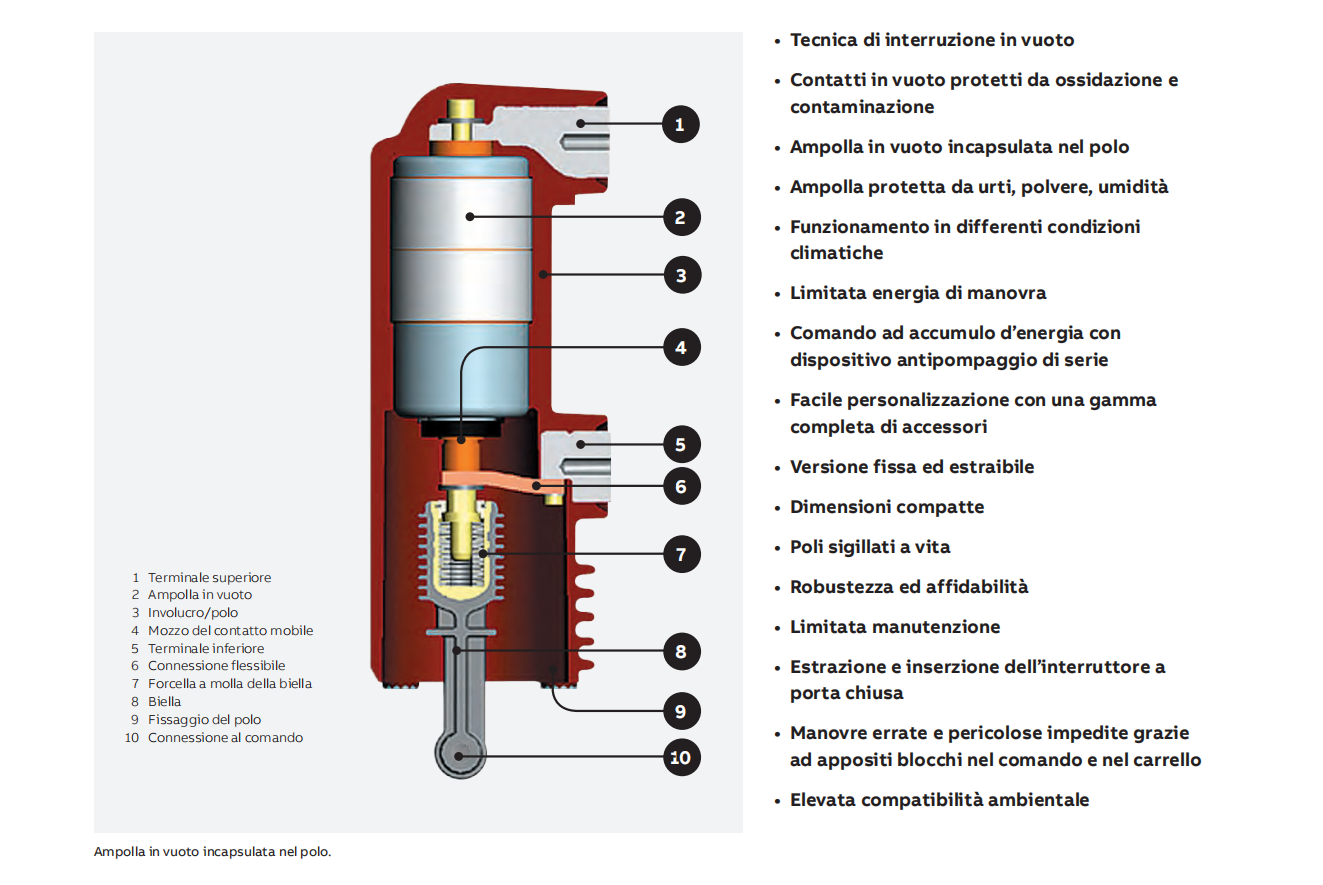 1
2
3
4
5
6
7
8
9
10

1 Terminale superiore
2 Ampolla in vuoto
3 Involucro/polo
4 Mozzo del contatto mobile
5 Terminale inferiore
6 Connessione flessibile
7 Forcella a molla della biella
8 Biella
9 Fissaggio del polo
10 Connessione al comando

Ampolla in vuoto incapsulata nel polo.

• Tecnica di interruzione in vuoto
• Contatti in vuoto protetti da ossidazione e contaminazione
• Ampolla in vuoto incapsulata nel polo
• Ampolla protetta da urti, polvere, umidità
• Funzionamento in differenti condizioni climatiche
• Limitata energia di manovra
• Comando ad accumulo d'energia con dispositivo antipompaggio di serie
• Facile personalizzazione con una gamma completa di accessori
• Versione fissa ed estraibile
• Dimensioni compatte
• Poli sigillati a vita
• Robustezza ed affidabilità
• Limitata manutenzione
• Estrazione e inserzione dell'interruttore a porta chiusa
• Manovre errate e pericolose impedite grazie ad appositi blocchi nel comando e nel carrello
• Elevata compatibilità ambientale