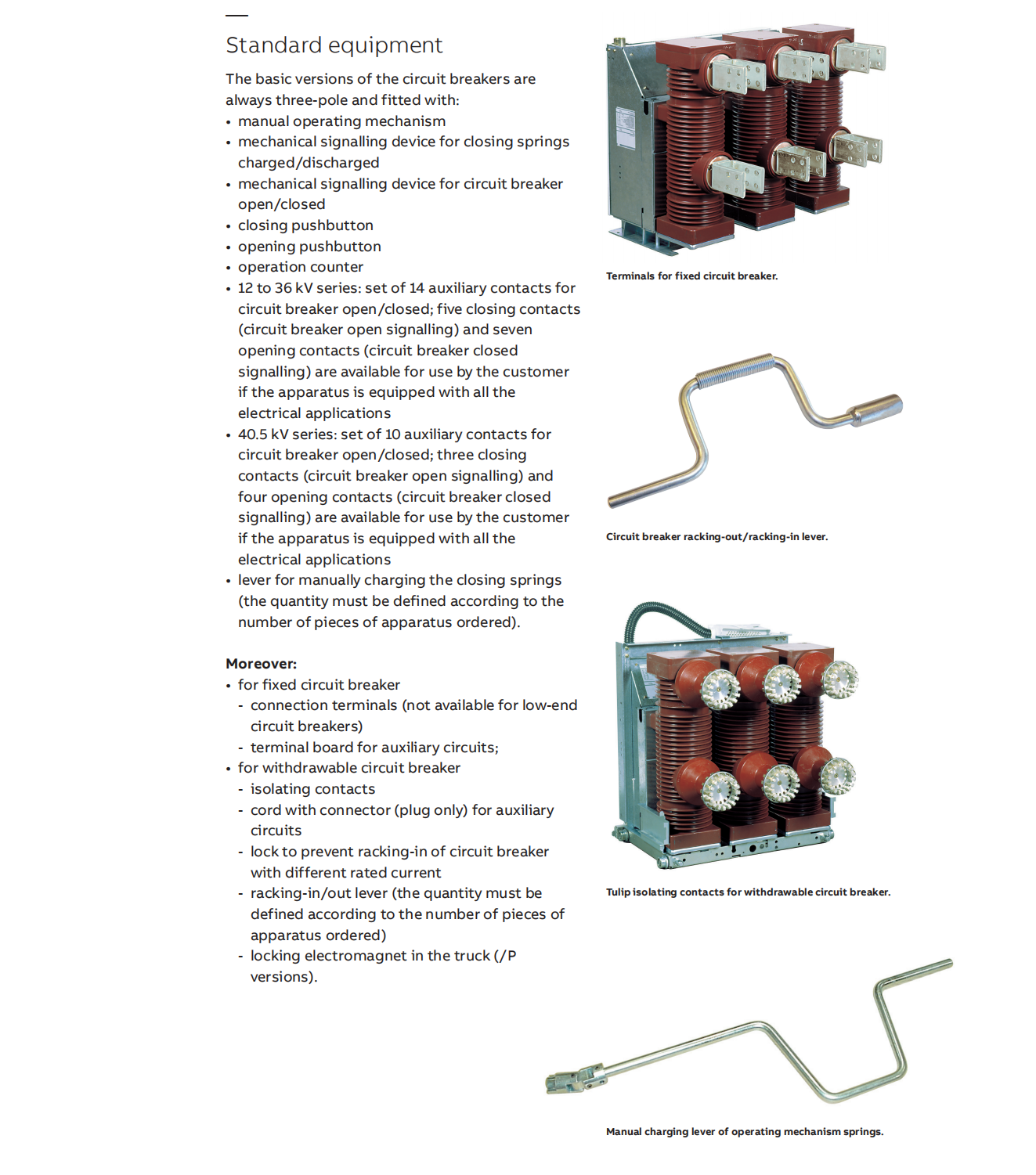 —
Standard equipment

The basic versions of the circuit breakers are always three-pole and fitted with:
• manual operating mechanism
• mechanical signalling device for closing springs charged/discharged
• mechanical signalling device for circuit breaker open/closed
• closing pushbutton
• opening pushbutton
• operation counter
• 12 to 36 kV series: set of 14 auxiliary contacts for circuit breaker open/closed; five closing contacts (circuit breaker open signalling) and seven opening contacts (circuit breaker closed signalling) are available for use by the customer if the apparatus is equipped with all the electrical applications
• 40.5 kV series: set of 10 auxiliary contacts for circuit breaker open/closed; three closing contacts (circuit breaker open signalling) and four opening contacts (circuit breaker closed signalling) are available for use by the customer if the apparatus is equipped with all the electrical applications
• lever for manually charging the closing springs (the quantity must be defined according to the number of pieces of apparatus ordered).

Moreover:
• for fixed circuit breaker
- connection terminals (not available for low-end circuit breakers)
- terminal board for auxiliary circuits;
• for withdrawable circuit breaker
- isolating contacts
- cord with connector (plug only) for auxiliary circuits
- lock to prevent racking-in of circuit breaker with different rated current
- racking-in/out lever (the quantity must be defined according to the number of pieces of apparatus ordered)
- locking electromagnet in the truck (/P versions).

Terminals for fixed circuit breaker.

Circuit breaker racking-out/racking-in lever.

Tulip isolating contacts for withdrawable circuit breaker.

Manual charging lever of operating mechanism springs.