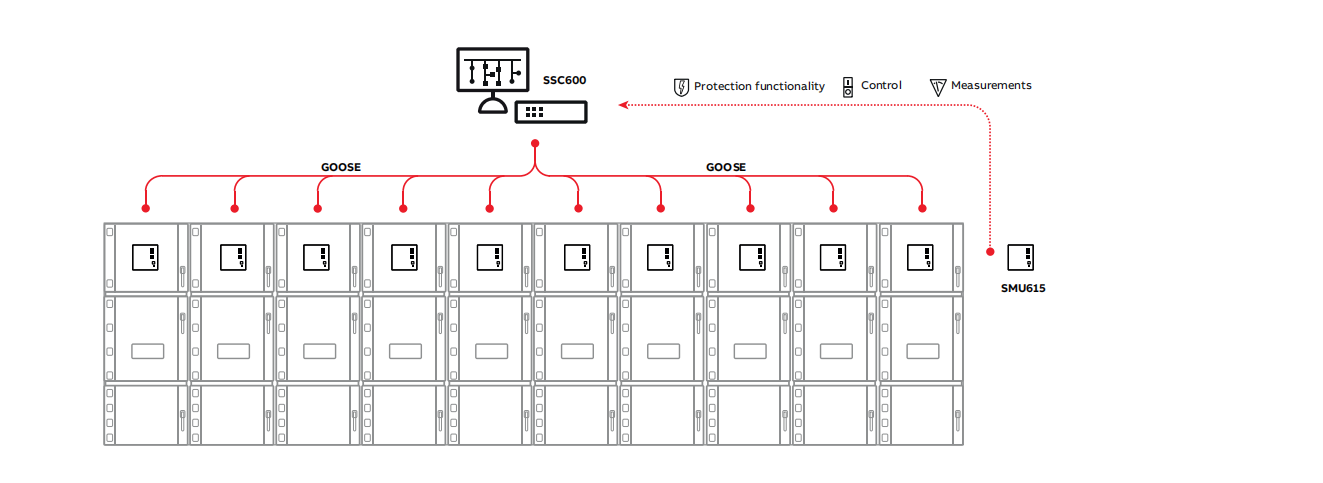 SSC600

Protection functionality  Control  Measurements

GOOSE  GOOSE

SMU615