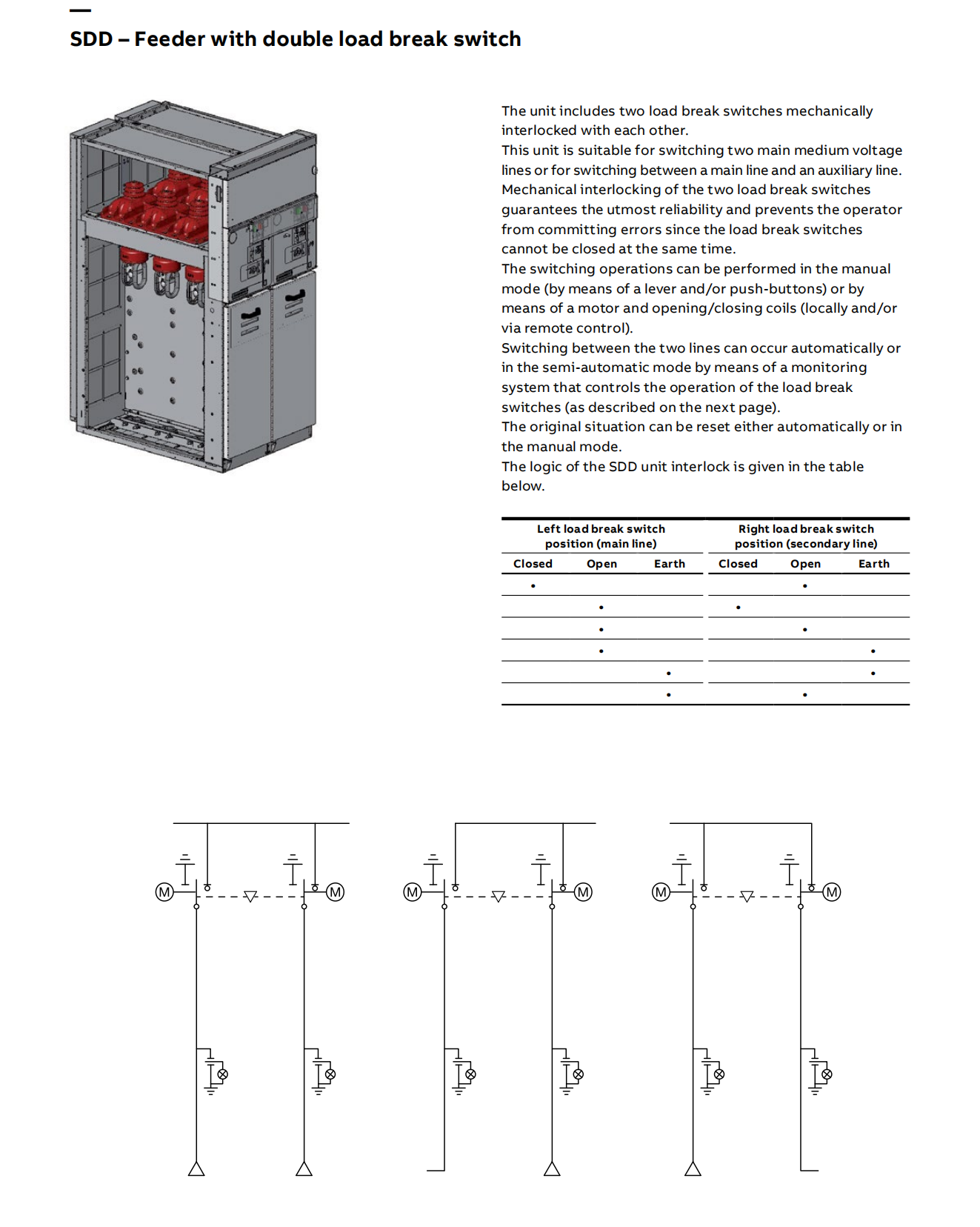 SDD – Feeder with double load break switch

The unit includes two load break switches mechanically interlocked with each other.
This unit is suitable for switching two main medium voltage lines or for switching between a main line and an auxiliary line.
Mechanical interlocking of the two load break switches guarantees the utmost reliability and prevents the operator from committing errors since the load break switches cannot be closed at the same time.
The switching operations can be performed in the manual mode (by means of a lever and/or push-buttons) or by means of a motor and opening/closing coils (locally and/or via remote control).
Switching between the two lines can occur automatically or in the semi-automatic mode by means of a monitoring system that controls the operation of the load break switches (as described on the next page).
The original situation can be reset either automatically or in the manual mode.
The logic of the SDD unit interlock is given in the table below.

| Left load break switch position (main line) | | | Right load break switch position (secondary line) | | |
|---|---|---|---|---|---|
| Closed | Open | Earth | Closed | Open | Earth |
| • | | | | • | |
| | • | | • | | |
| | • | | | • | |
| | • | | | | • |
| | | • | | | • |
| | | • | | • | |

M M M M M M