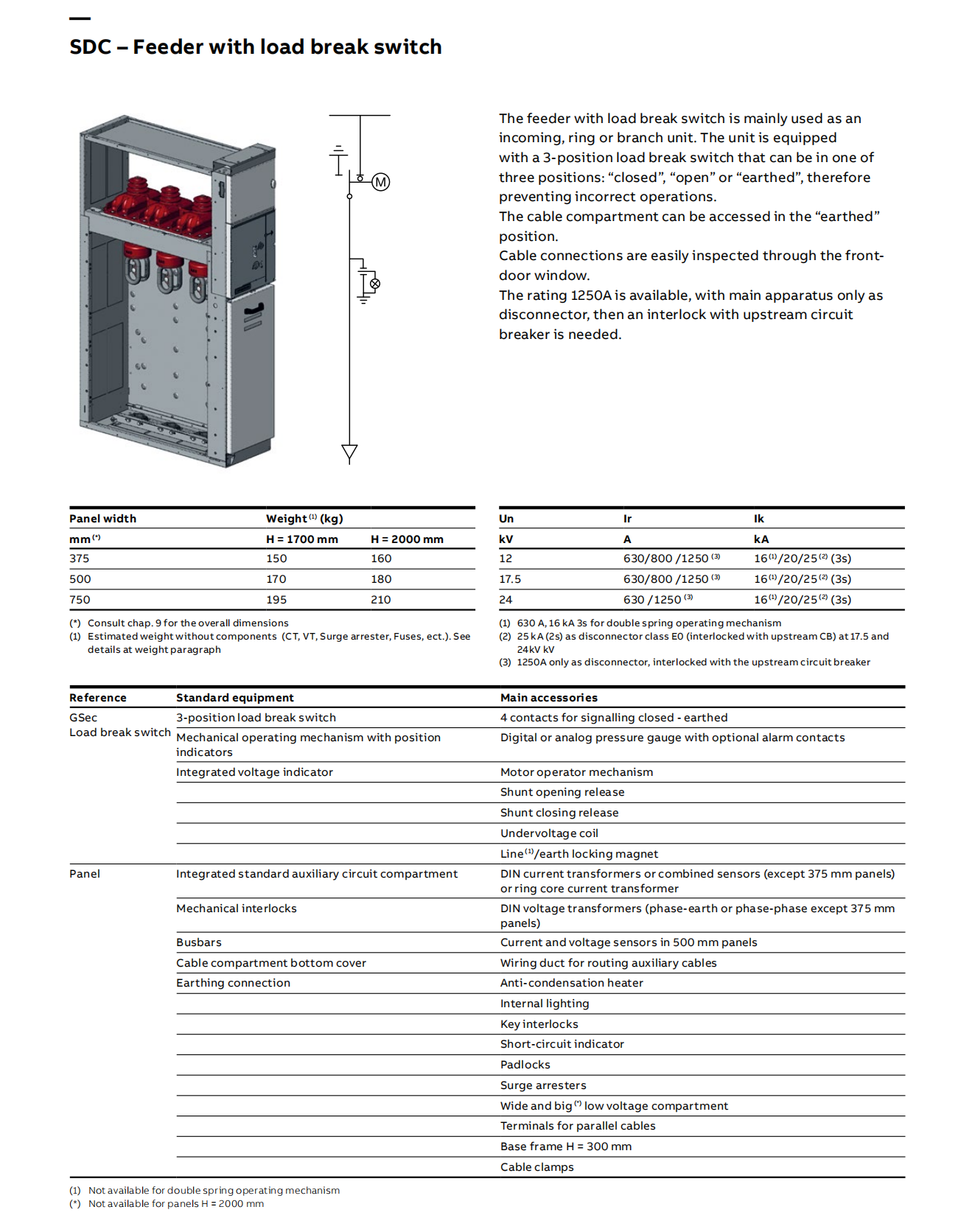 SDC – Feeder with load break switch

M

The feeder with load break switch is mainly used as an incoming, ring or branch unit. The unit is equipped with a 3-position load break switch that can be in one of three positions: “closed”, “open” or “earthed”, therefore preventing incorrect operations.
The cable compartment can be accessed in the “earthed” position.
Cable connections are easily inspected through the front-door window.
The rating 1250A is available, with main apparatus only as disconnector, then an interlock with upstream circuit breaker is needed.

| Panel width | Weight $^{(1)}$ (kg) | |
|---|---|---|
| mm $^{(*)}$ | H = 1700 mm | H = 2000 mm |
| 375 | 150 | 160 |
| 500 | 170 | 180 |
| 750 | 195 | 210 |

(*) Consult chap. 9 for the overall dimensions
(1) Estimated weight without components (CT, VT, Surge arrester, Fuses, ect.). See details at weight paragraph

| Un | Ir | Ik |
|---|---|---|
| kV | A | kA |
| 12 | 630/800 /1250 $^{(3)}$ | 16 $^{(1)}$/20/25 $^{(2)}$ (3s) |
| 17.5 | 630/800 /1250 $^{(3)}$ | 16 $^{(1)}$/20/25 $^{(2)}$ (3s) |
| 24 | 630 /1250 $^{(3)}$ | 16 $^{(1)}$/20/25 $^{(2)}$ (3s) |

(1) 630 A, 16 kA 3s for double spring operating mechanism
(2) 25 kA (2s) as disconnector class E0 (interlocked with upstream CB) at 17.5 and 24kV kV
(3) 1250A only as disconnector, interlocked with the upstream circuit breaker

| Reference | Standard equipment | Main accessories |
|---|---|---|
| GSec Load break switch | 3-position load break switch | 4 contacts for signalling closed - earthed |
| | Mechanical operating mechanism with position indicators | Digital or analog pressure gauge with optional alarm contacts |
| | Integrated voltage indicator | Motor operator mechanism |
| | | Shunt opening release |
| | | Shunt closing release |
| | | Undervoltage coil |
| | | Line $^{(1)}$/earth locking magnet |
| Panel | Integrated standard auxiliary circuit compartment | DIN current transformers or combined sensors (except 375 mm panels) or ring core current transformer |
| | Mechanical interlocks | DIN voltage transformers (phase-earth or phase-phase except 375 mm panels) |
| | Busbars | Current and voltage sensors in 500 mm panels |
| | Cable compartment bottom cover | Wiring duct for routing auxiliary cables |
| | Earthing connection | Anti-condensation heater |
| | | Internal lighting |
| | | Key interlocks |
| | | Short-circuit indicator |
| | | Padlocks |
| | | Surge arresters |
| | | Wide and big $^{(*)}$ low voltage compartment |
| | | Terminals for parallel cables |
| | | Base frame H = 300 mm |
| | | Cable clamps |

(1) Not available for double spring operating mechanism
(*) Not available for panels H = 2000 mm