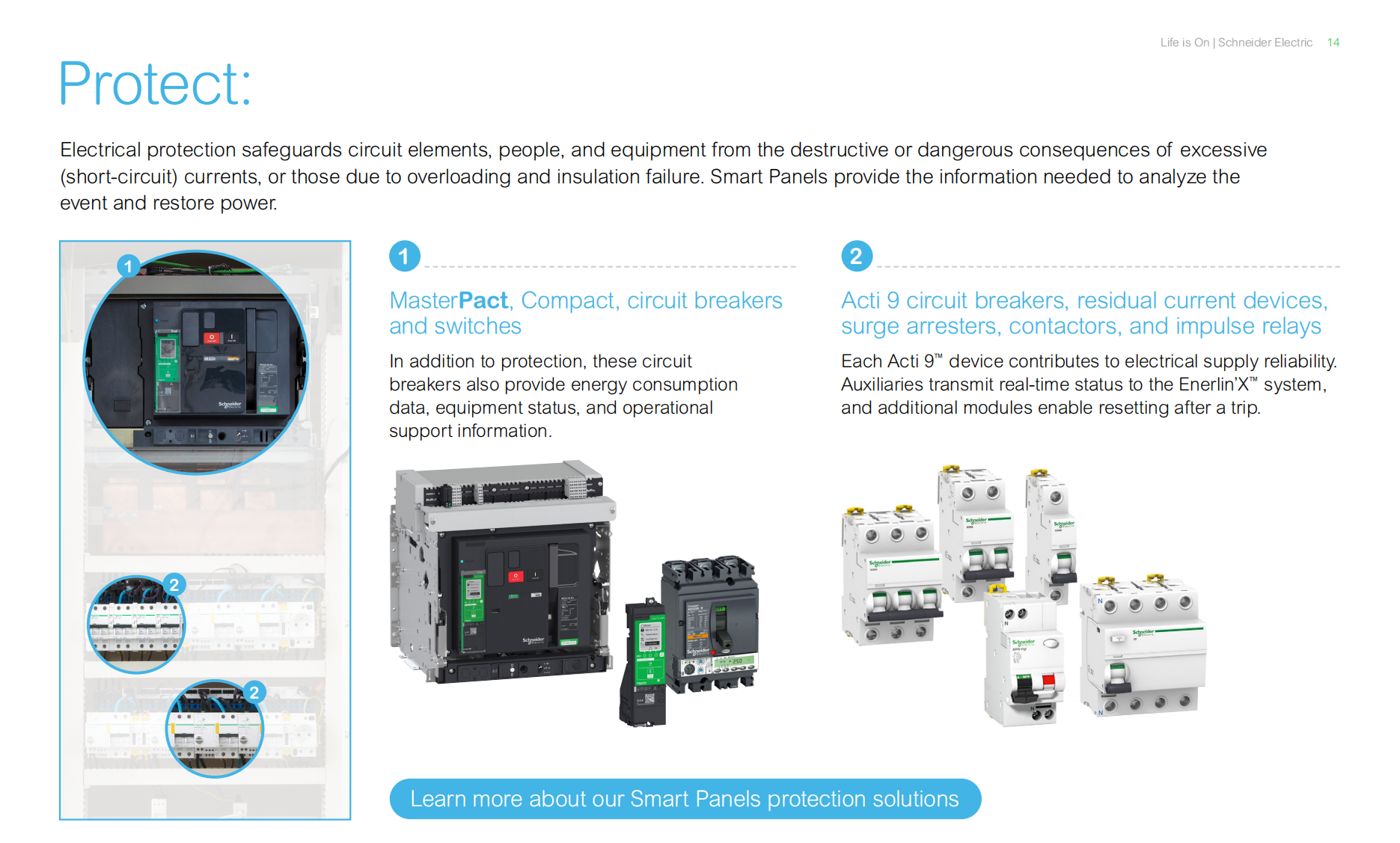 Life is On | Schneider Electric 14

Protect:

Electrical protection safeguards circuit elements, people, and equipment from the destructive or dangerous consequences of excessive (short-circuit) currents, or those due to overloading and insulation failure. Smart Panels provide the information needed to analyze the event and restore power.

1

2

2

1

MasterPact, Compact, circuit breakers and switches

In addition to protection, these circuit breakers also provide energy consumption data, equipment status, and operational support information.

2

Acti 9 circuit breakers, residual current devices, surge arresters, contactors, and impulse relays

Each Acti 9™ device contributes to electrical supply reliability. Auxiliaries transmit real-time status to the Enerlin'X™ system, and additional modules enable resetting after a trip.

Learn more about our Smart Panels protection solutions