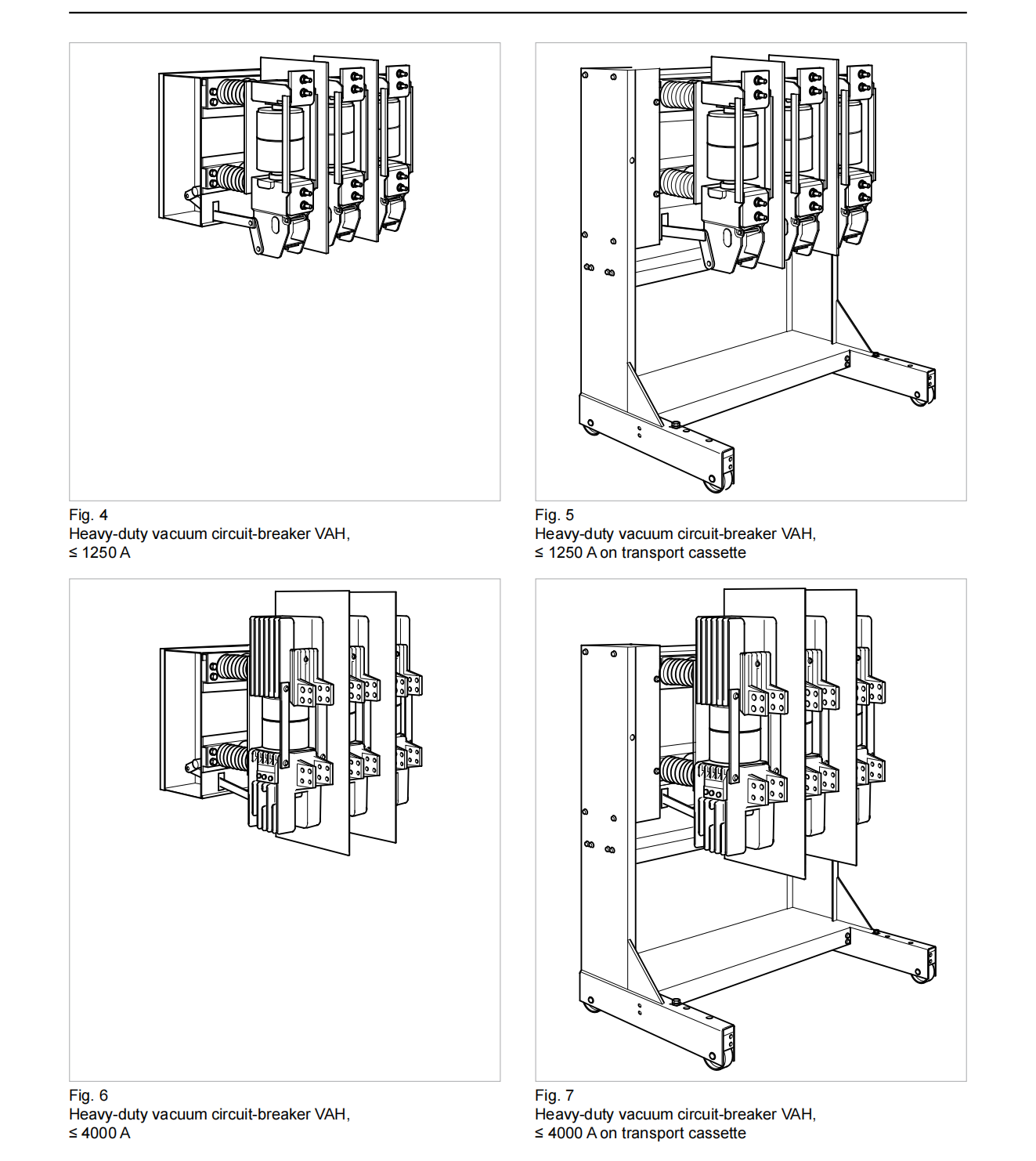 Fig. 4
Heavy-duty vacuum circuit-breaker VAH,
≤ 1250 A

Fig. 5
Heavy-duty vacuum circuit-breaker VAH,
≤ 1250 A on transport cassette

Fig. 6
Heavy-duty vacuum circuit-breaker VAH,
≤ 4000 A

Fig. 7
Heavy-duty vacuum circuit-breaker VAH,
≤ 4000 A on transport cassette