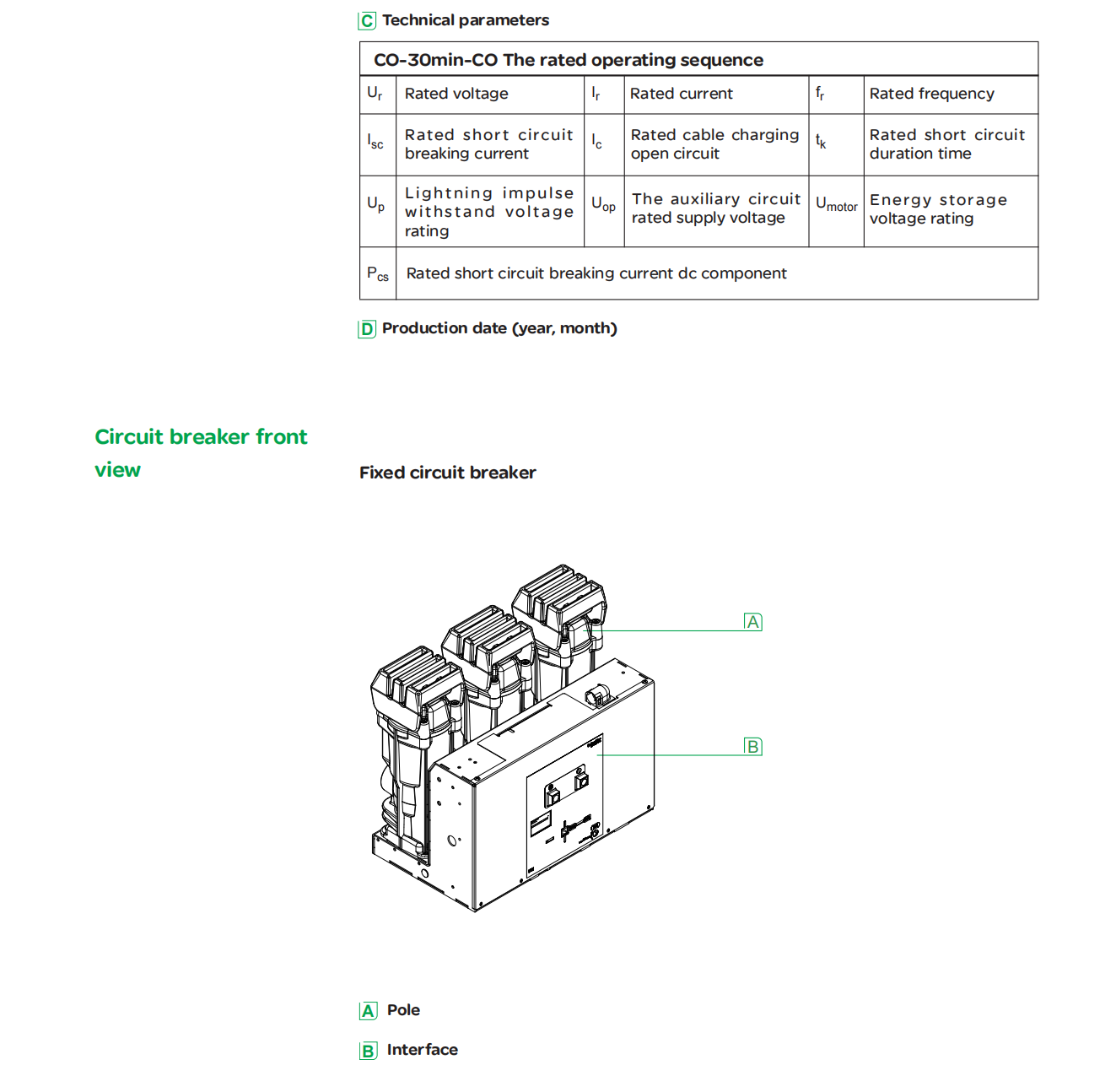 C Technical parameters

| CO-30min-CO The rated operating sequence | | | | | |
|---|---|---|---|---|---|
| $U_r$ | Rated voltage | $I_r$ | Rated current | $f_r$ | Rated frequency |
| $I_{sc}$ | Rated short circuit breaking current | $I_c$ | Rated cable charging open circuit | $t_k$ | Rated short circuit duration time |
| $U_p$ | Lightning impulse withstand voltage rating | $U_{op}$ | The auxiliary circuit rated supply voltage | $U_{motor}$ | Energy storage voltage rating |
| $P_{cs}$ | Rated short circuit breaking current dc component | | | | |

D Production date (year, month)

Circuit breaker front view

Fixed circuit breaker

A

B

A Pole

B Interface