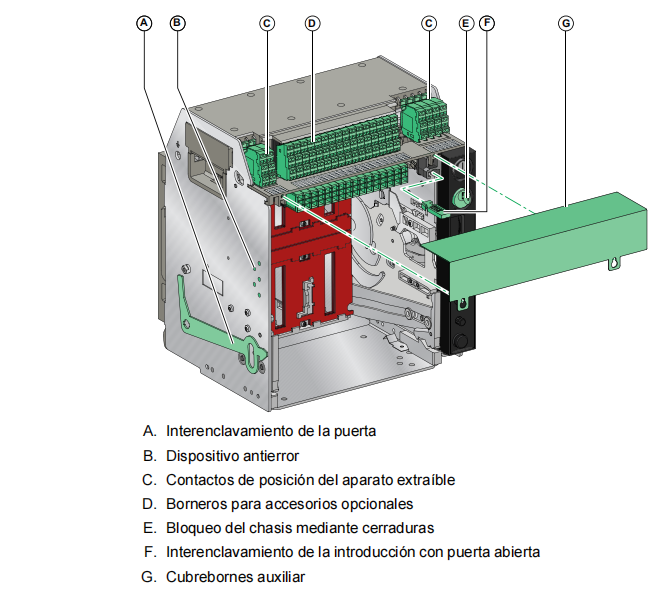 A B C D C E F G

A. Interenclavamiento de la puerta
B. Dispositivo antierror
C. Contactos de posición del aparato extraíble
D. Borneros para accesorios opcionales
E. Bloqueo del chasis mediante cerraduras
F. Interenclavamiento de la introducción con puerta abierta
G. Cubrebornes auxiliar