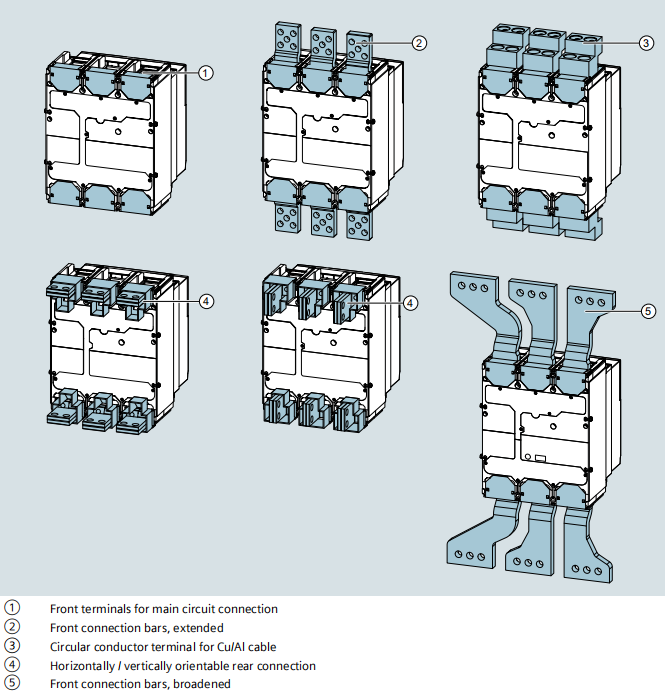 ①
②
③
④
④
⑤

① Front terminals for main circuit connection
② Front connection bars, extended
③ Circular conductor terminal for Cu/Al cable
④ Horizontally / vertically orientable rear connection
⑤ Front connection bars, broadened