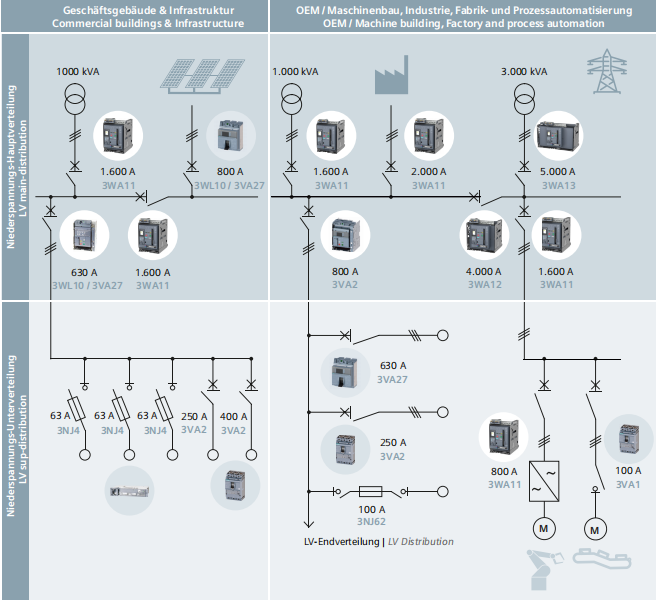 Geschäftsgebäude & Infrastruktur
Commercial buildings & Infrastructure

OEM / Maschinenbau, Industrie, Fabrik- und Prozessautomatisierung
OEM / Machine building, Factory and process automation

Niederspannungs-Hauptverteilung
LV main-distribution

1000 kVA

1.600 A
3WA11

800 A
3WL10 / 3VA27

630 A
3WL10 / 3VA27

1.600 A
3WA11

1.000 kVA

1.600 A
3WA11

2.000 A
3WA11

3.000 kVA

5.000 A
3WA13

800 A
3VA2

4.000 A
3WA12

1.600 A
3WA11

Niederspannungs-Unterverteilung
LV sup-distribution

63 A
3NJ4

63 A
3NJ4

63 A
3NJ4

250 A
3VA2

400 A
3VA2

630 A
3VA27

250 A
3VA2

100 A
3NJ62

LV-Endverteilung | LV Distribution

800 A
3WA11

100 A
3VA1

M

M