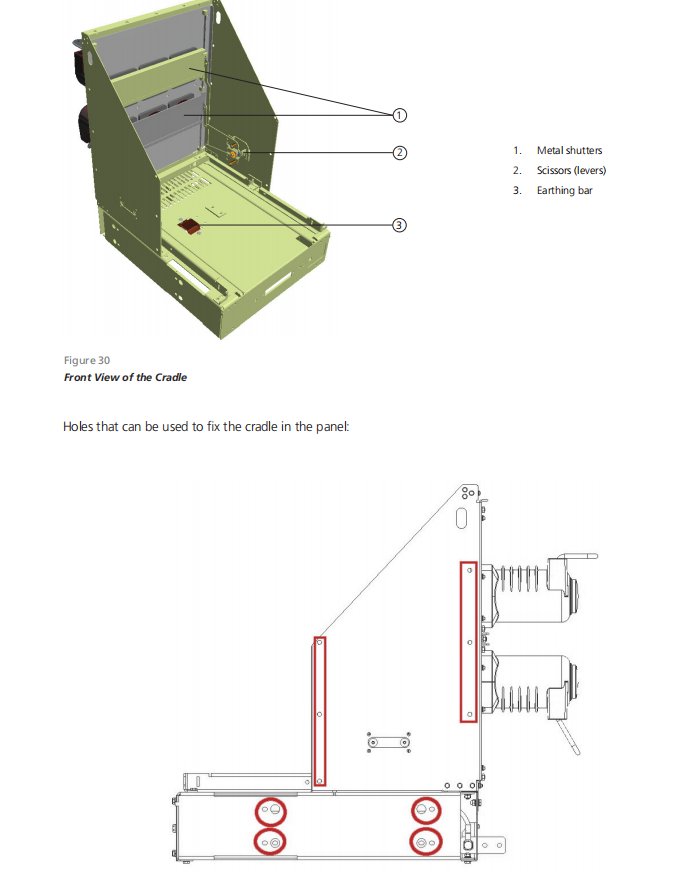 1
2
3

1. Metal shutters
2. Scissors (levers)
3. Earthing bar

Figure 30
Front View of the Cradle

Holes that can be used to fix the cradle in the panel: